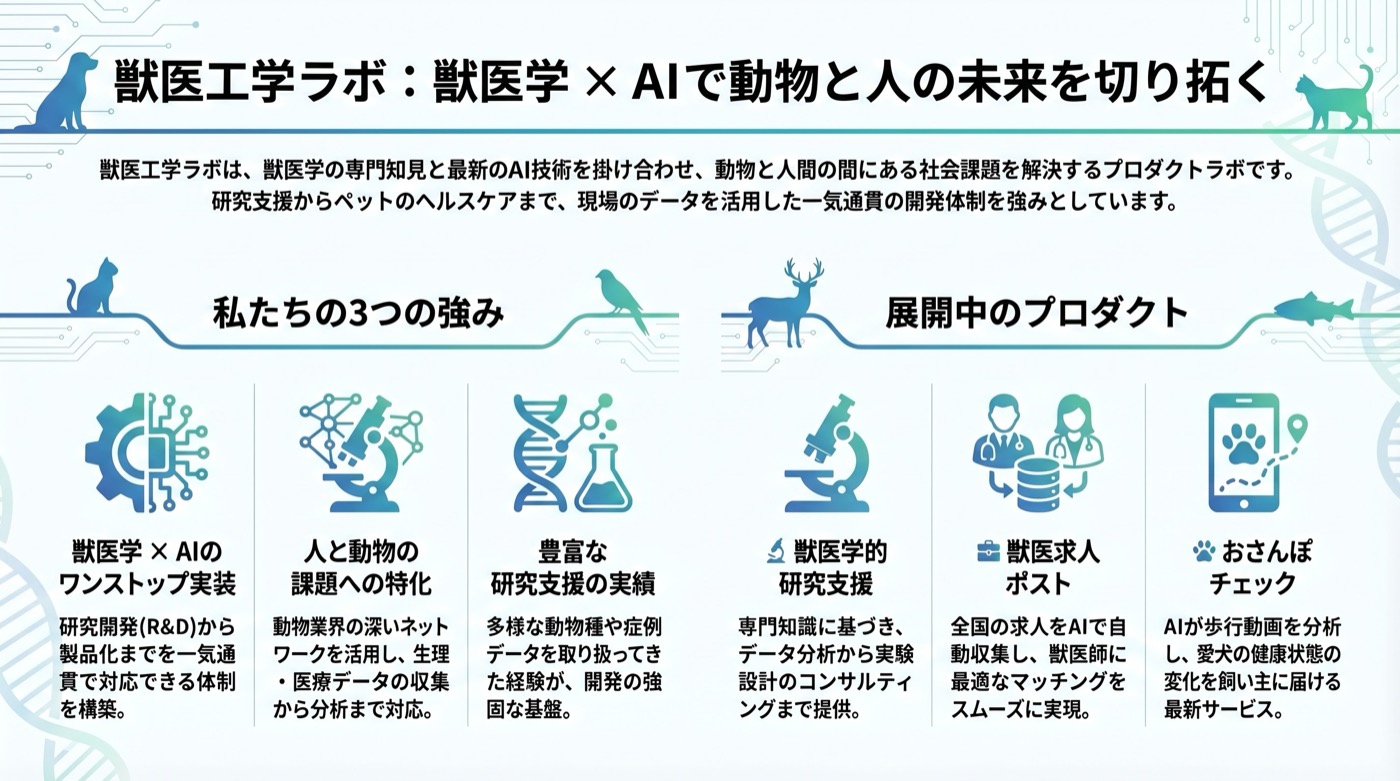 獣医工学ラボ：獣医学 × AIで動物と人の未来を切り拓く

獣医工学ラボは、獣医学の専門知見と最新のAI技術を掛け合わせ、動物と人間の間にある社会課題を解決するプロダクトラボです。研究支援からペットのヘルスケアまで、現場のデータを活用した一気通貫の開発体制を強みとしています。

私たちの3つの強み

獣医学 × AIのワンストップ実装

研究開発(R&D)から製品化までを一気通貫で対応できる体制を構築。

人と動物の課題への特化

動物業界の深いネットワークを活用し、生理・医療データの収集から分析まで対応。

豊富な研究支援の実績

多様な動物種や症例データを取り扱ってきた経験が、開発の強固な基盤。

展開中のプロダクト

獣医学的研究支援

専門知識に基づき、データ分析から実験設計のコンサルティングまで提供。

獣医求人ポスト

全国の求人をAIで自動収集し、獣医師に最適なマッチングをスムーズに実現。

おさんぽチェック

AIが歩行動画を分析し、愛犬の健康状態の変化を飼い主に届ける最新サービス。